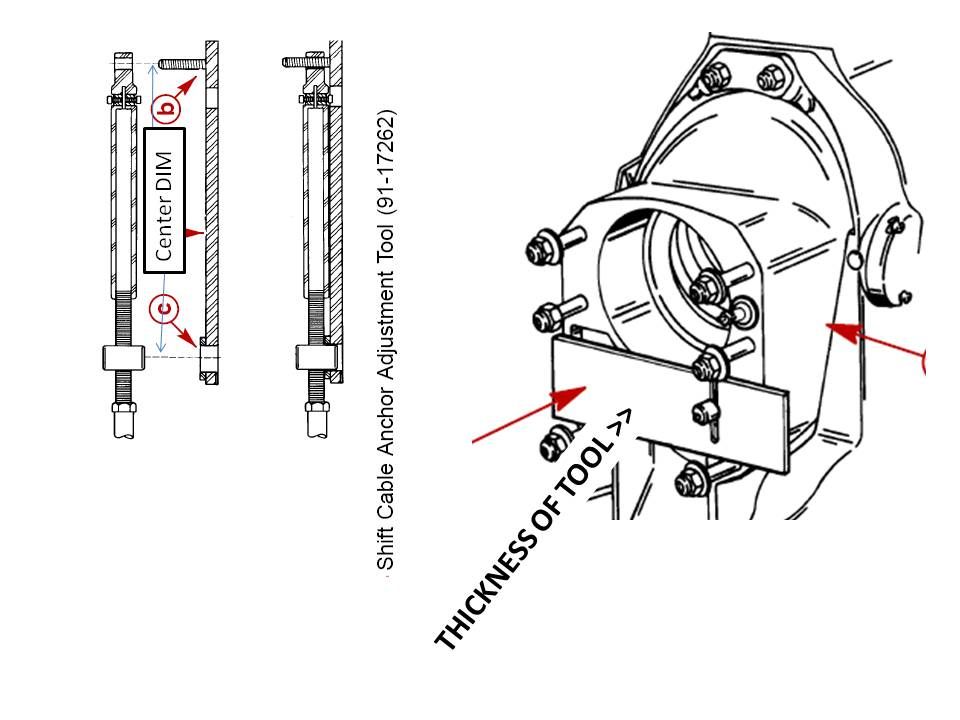 b

Center DIM

c

Shift Cable Anchor Adjustment Tool (91-17262)

THICKNESS OF TOOL >>